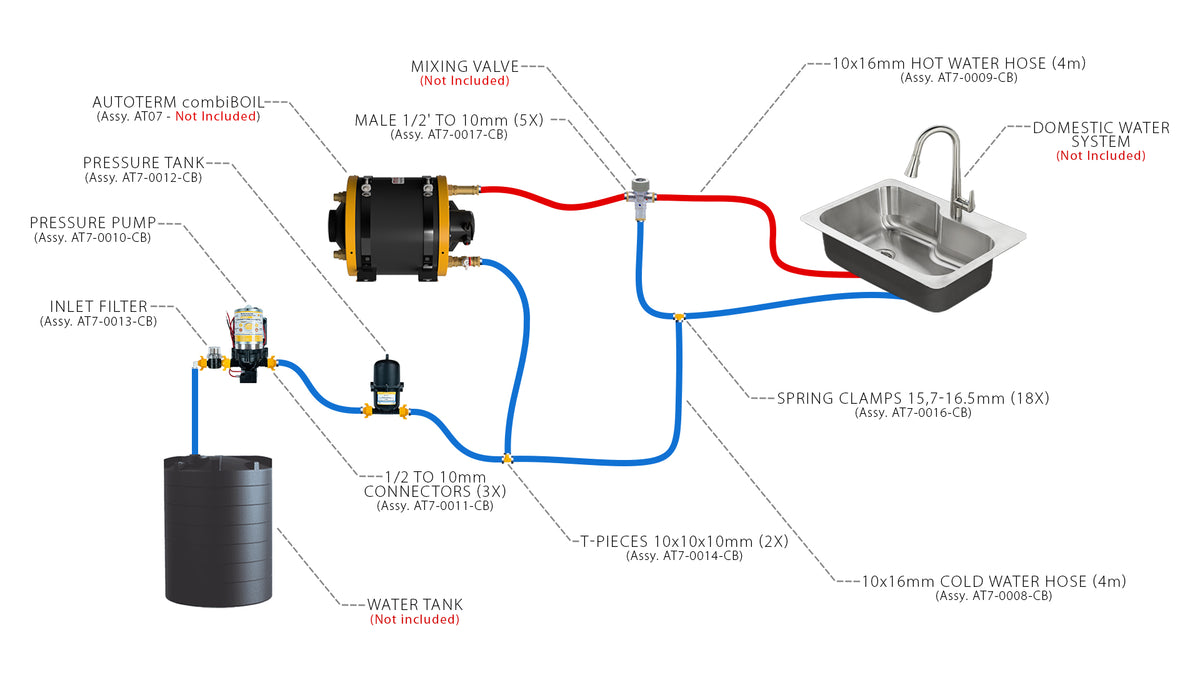 MIXING VALVE
(Not Included)

10x16mm HOT WATER HOSE (4m)
(Assy. AT7-0009-CB)

AUTOTERM combiBOIL
(Assy. AT07 - Not Included)

MALE 1/2' TO 10mm (5X)
(Assy. AT7-0017-CB)

DOMESTIC WATER SYSTEM
(Not Included)

PRESSURE TANK
(Assy. AT7-0012-CB)

PRESSURE PUMP
(Assy. AT7-0010-CB)

INLET FILTER
(Assy. AT7-0013-CB)

SPRING CLAMPS 15,7-16.5mm (18X)
(Assy. AT7-0016-CB)

1/2 TO 10mm CONNECTORS (3X)
(Assy. AT7-0011-CB)

T-PIECES 10x10x10mm (2X)
(Assy. AT7-0014-CB)

10x16mm COLD WATER HOSE (4m)
(Assy. AT7-0008-CB)

WATER TANK
(Not included)